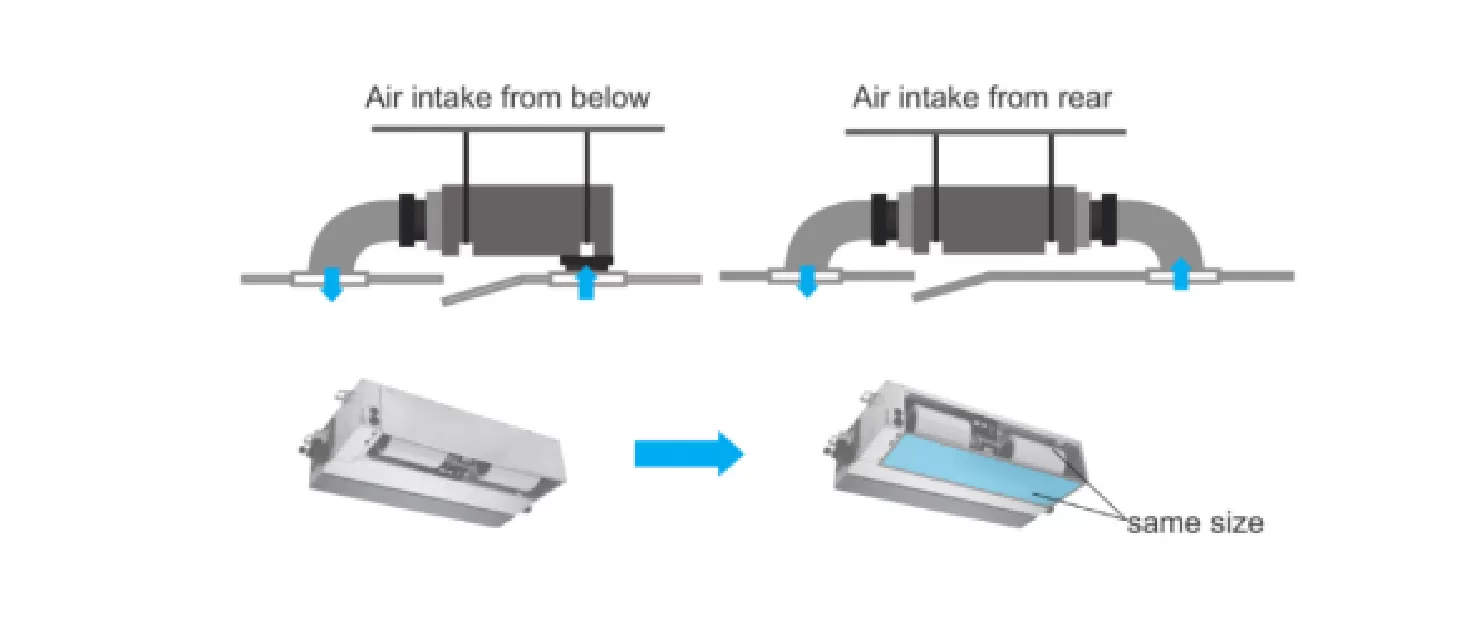 Air intake from below

Air intake from rear

same size